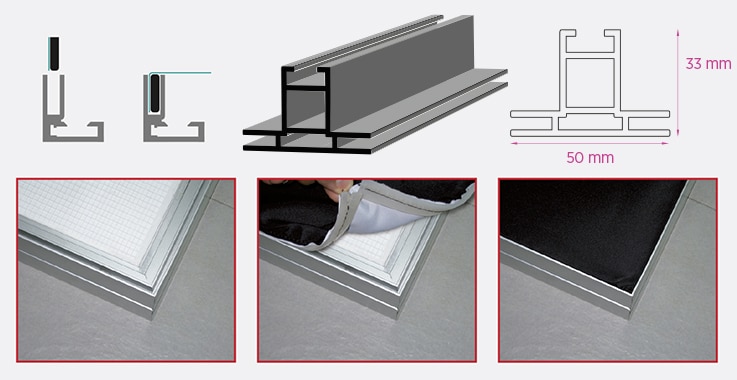 33 mm

50 mm