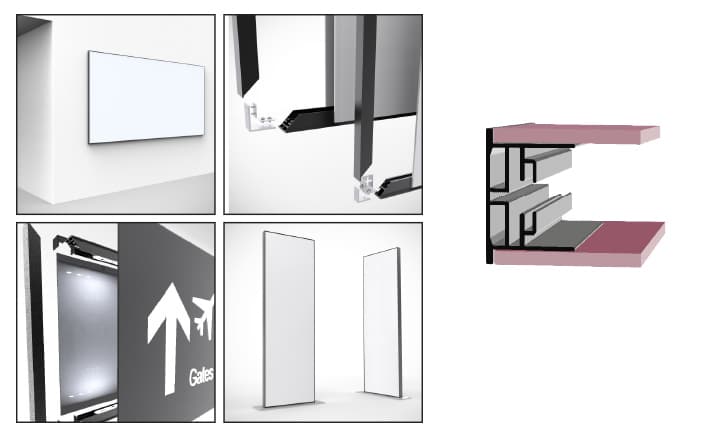 Gates