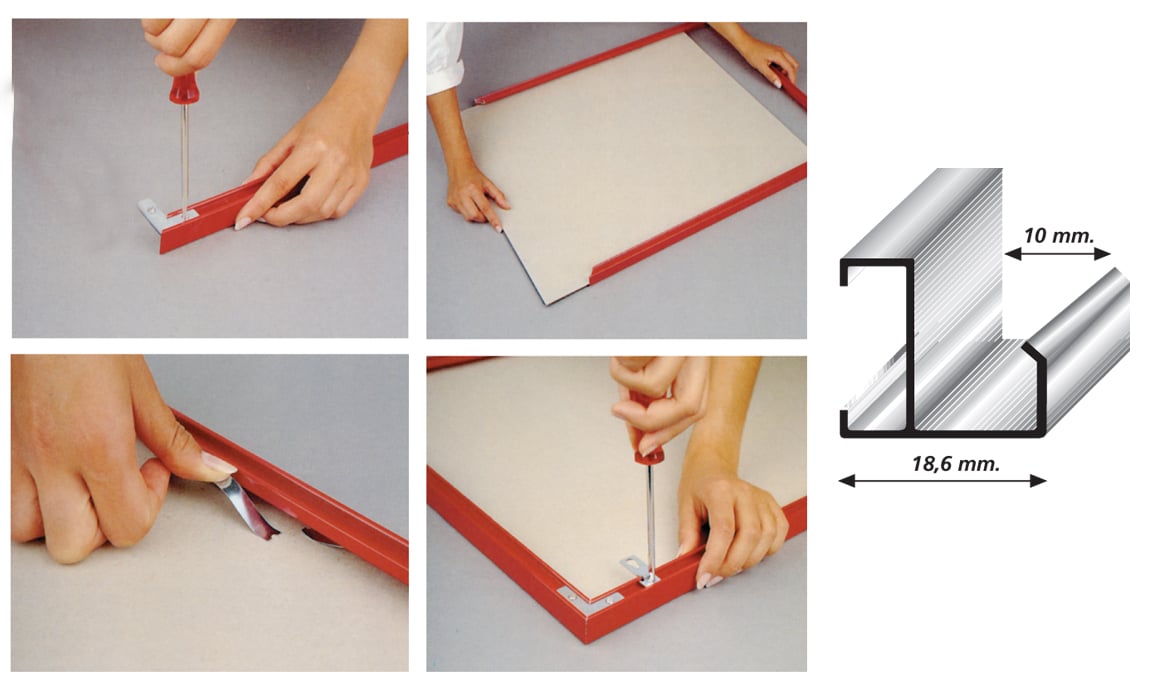 10 mm.

18,6 mm.