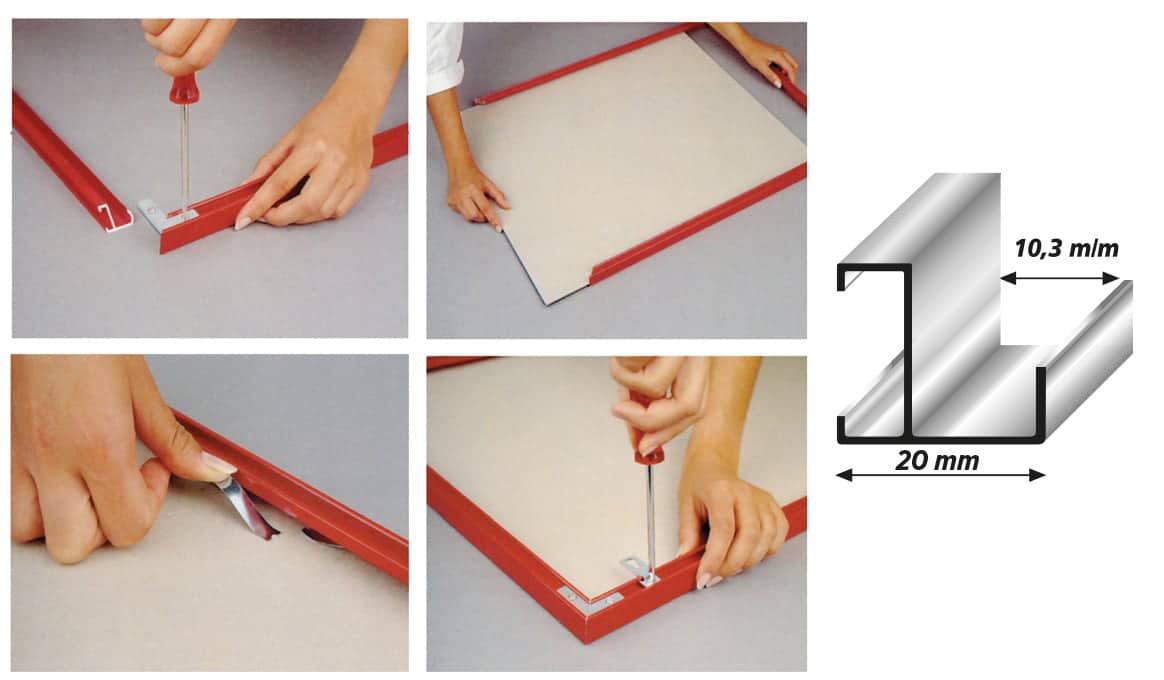 10,3 m/m

20 mm